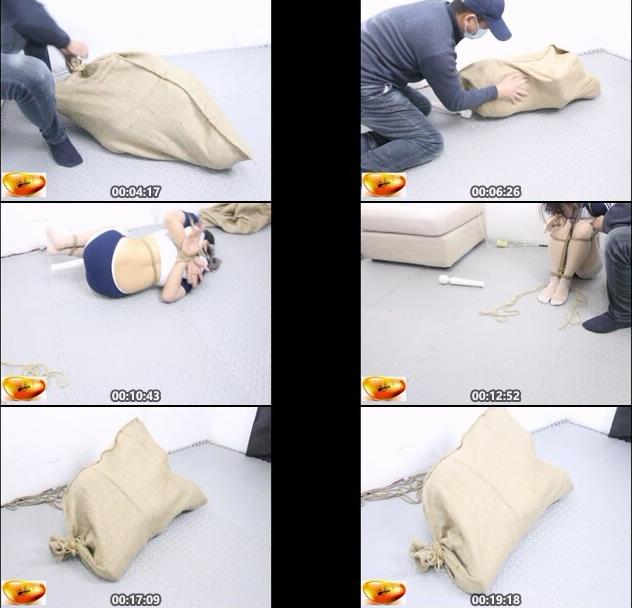 00:04:17

00:06:26

00:10:43

00:12:52

00:17:09

00:19:18